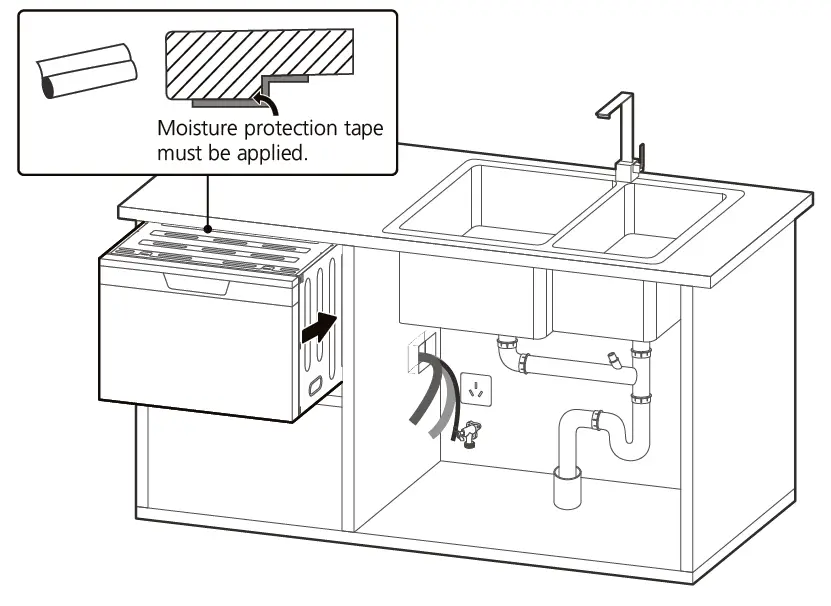 Moisture protection tape must be applied.