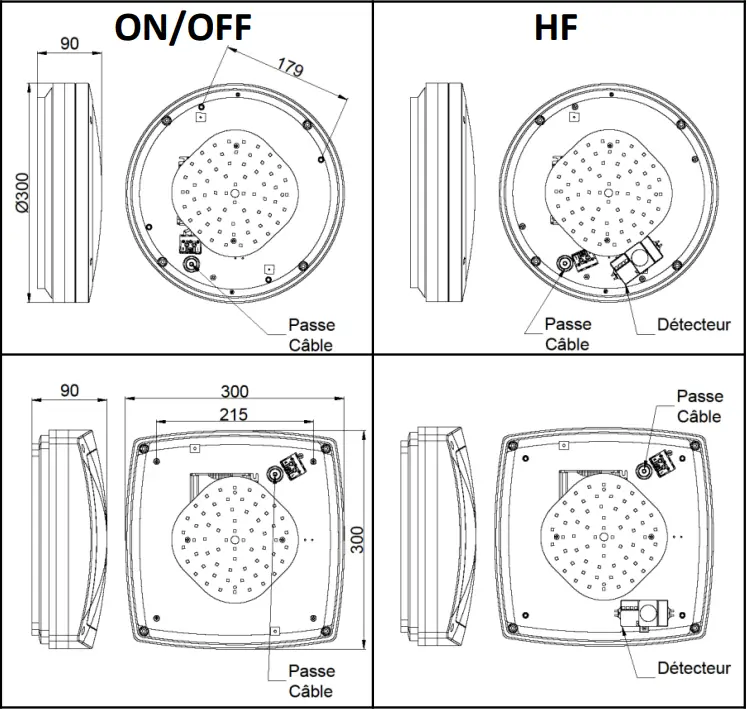 ON/OFF

90

179

Ø300

Passe Câble

HF

Passe Câble

Détecteur

90

300

215

300

Passe Câble

Passe Câble

Détecteur