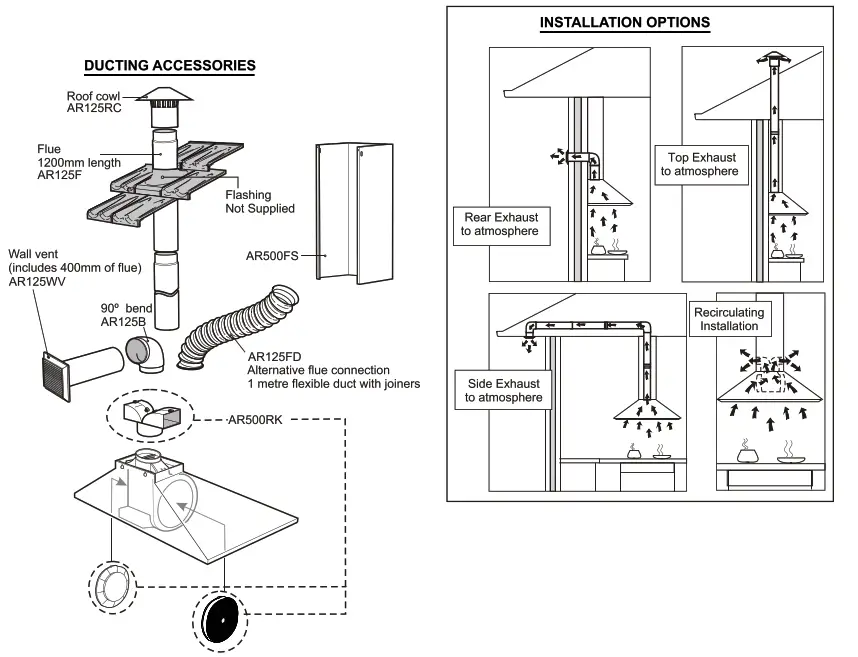 DUCTING ACCESSORIES

Roof cowl
AR125RC

Flue
1200mm length
AR125F

Flashing
Not Supplied

AR500FS

Wall vent
(includes 400mm of flue)
AR125WV

90° bend
AR125B

AR125FD
Alternative flue connection
1 metre flexible duct with joiners

AR500RK

INSTALLATION OPTIONS

Rear Exhaust
to atmosphere

Top Exhaust
to atmosphere

Side Exhaust
to atmosphere

Recirculating
Installation