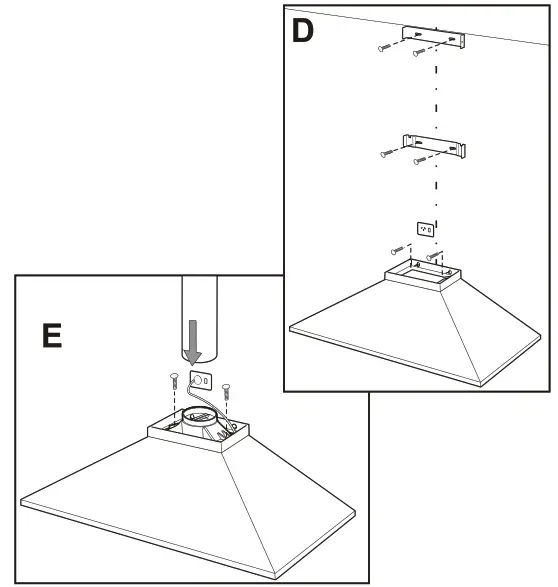 D

E