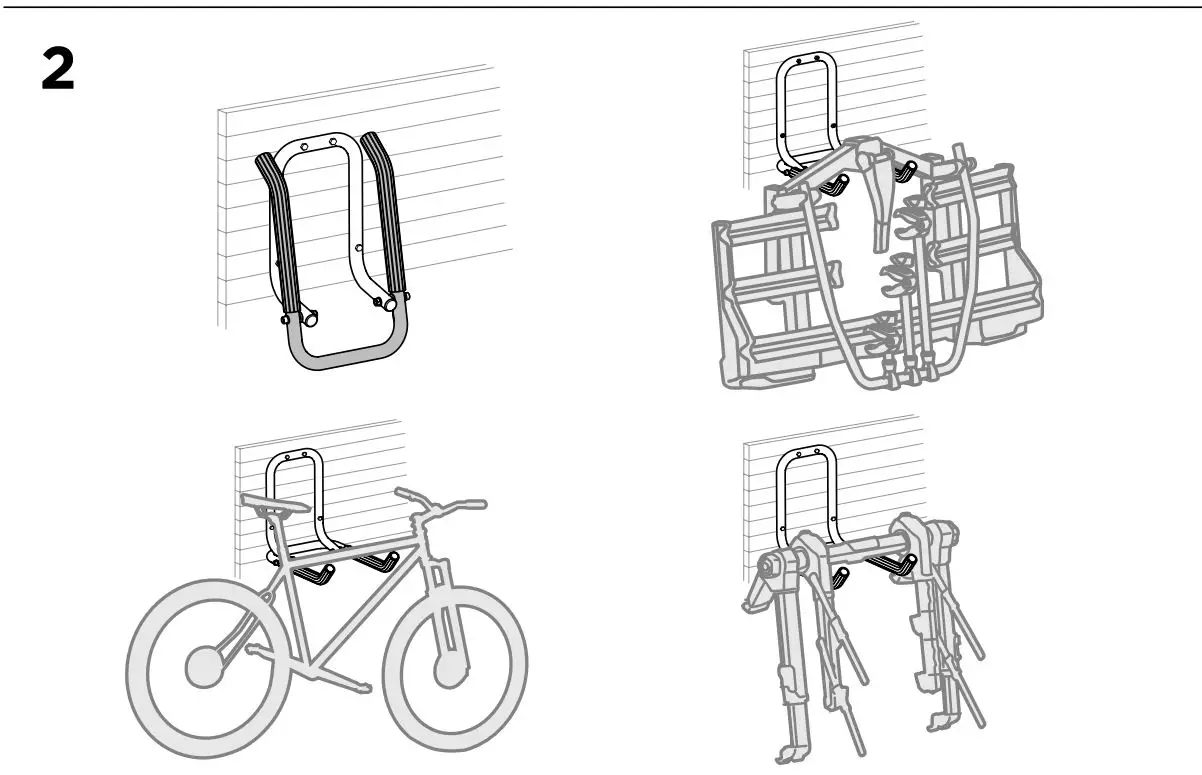 2