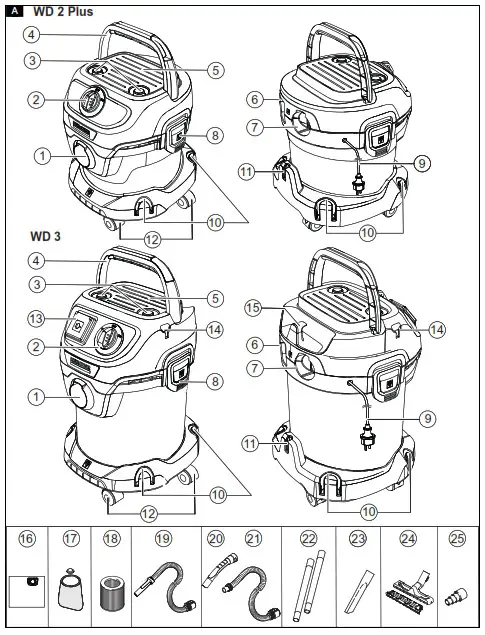 A WD 2 Plus

4
3
5
2
8
1
10
12

6
7
9
11
10

WD 3

4
3
5
13
14
2
8
1
10
12

15
14
6
7
9
11
10

16 17 18 19 20 21 22 23 24 25