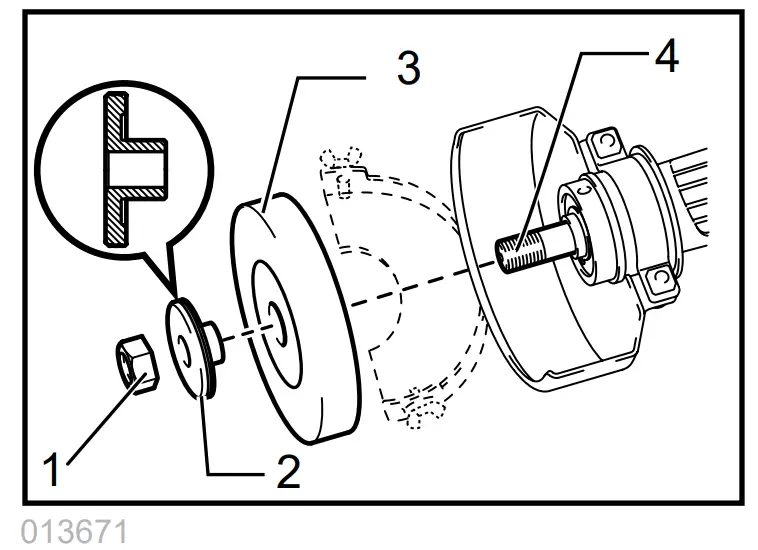 3
4
1
2
013671