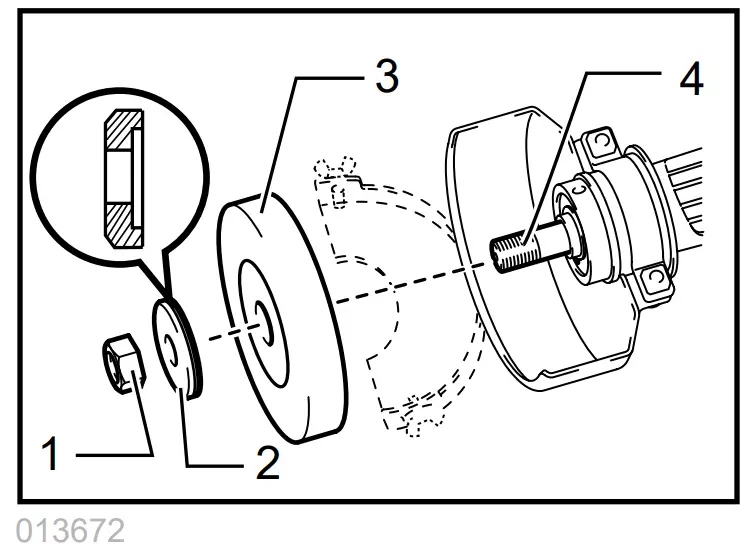 3
4
1
2
013672