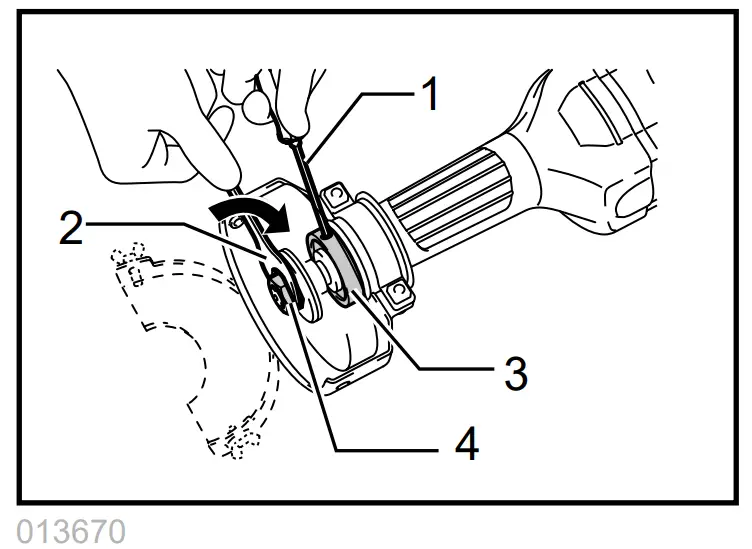 1
2
3
4
013670