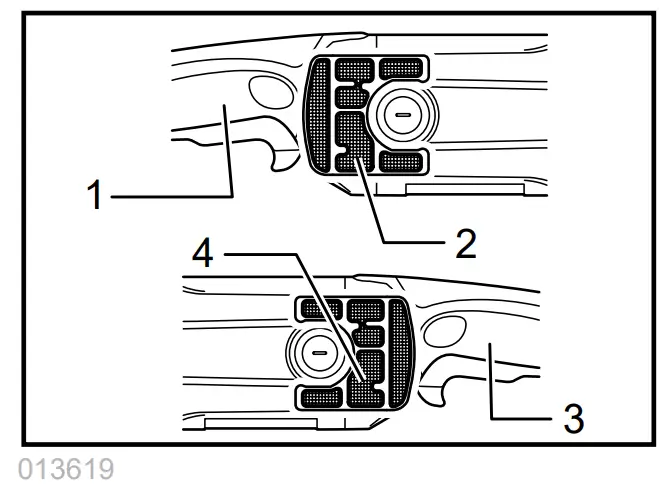 1
2
4
3
013619