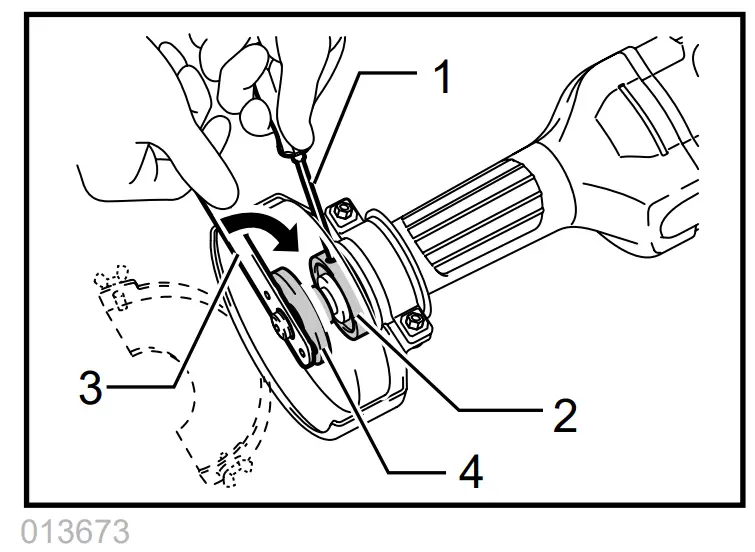 1
3
2
4
013673