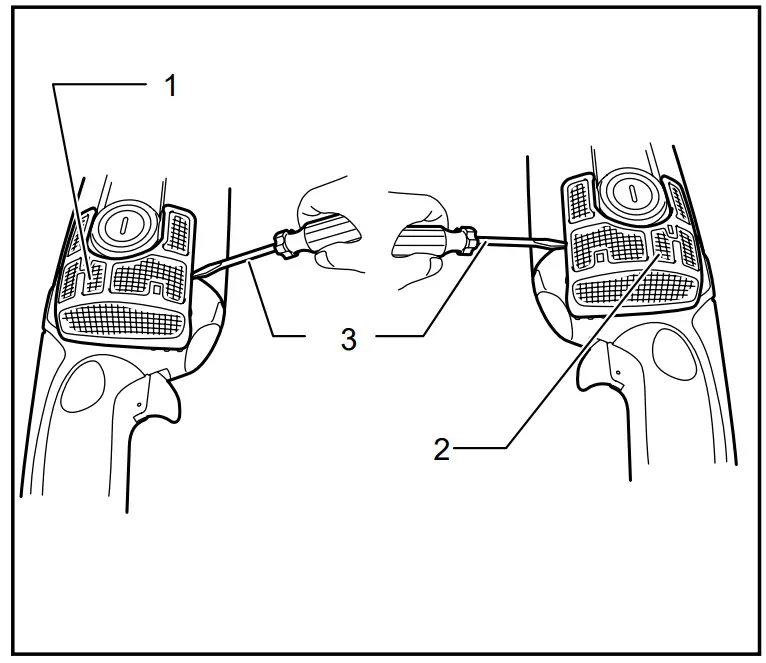 1
3
2