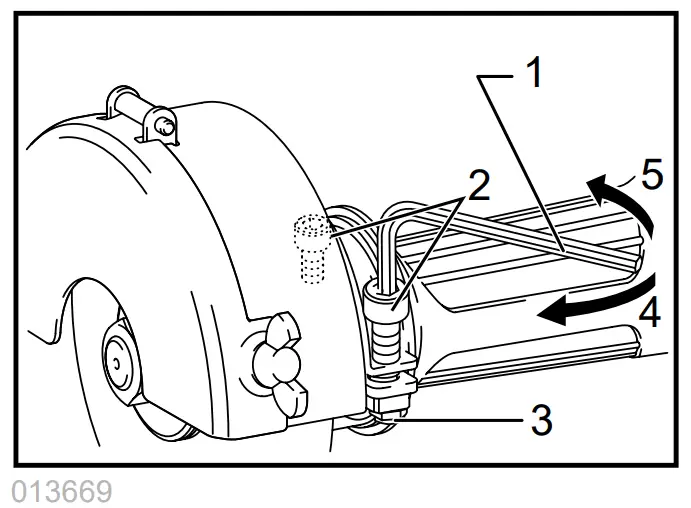 1
2
5
4
3
013669