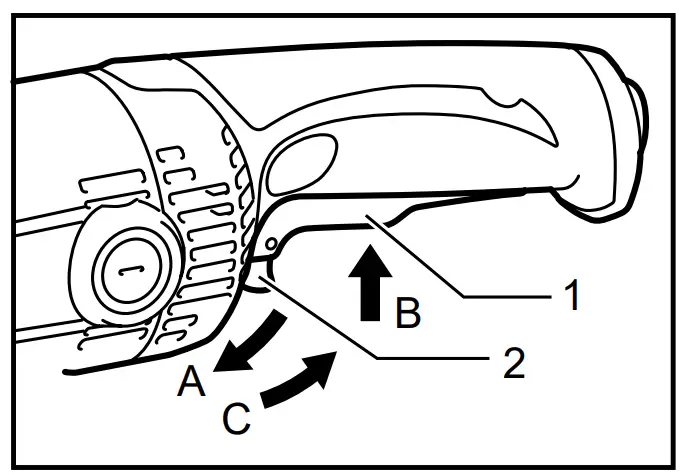 1
B
2
A
C