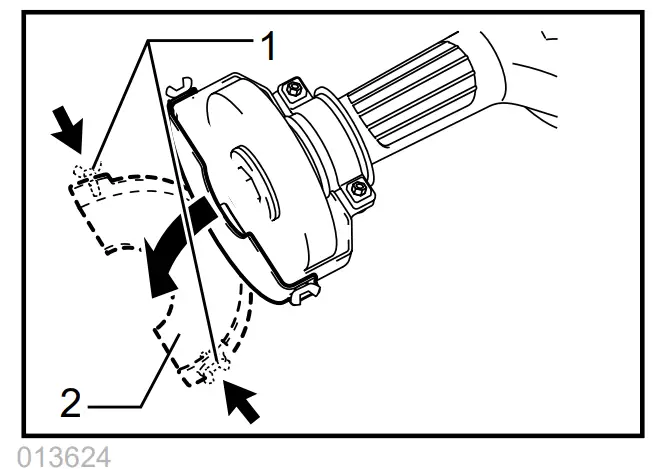 1

2

013624