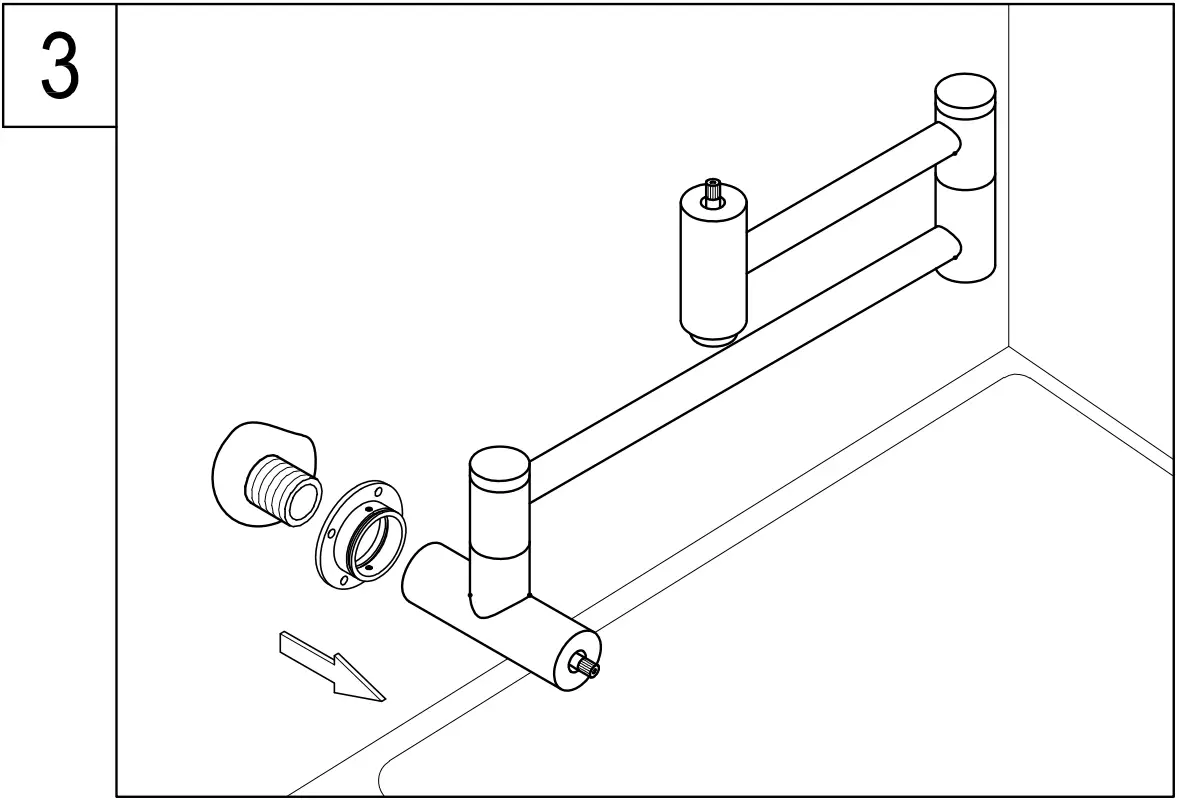 3