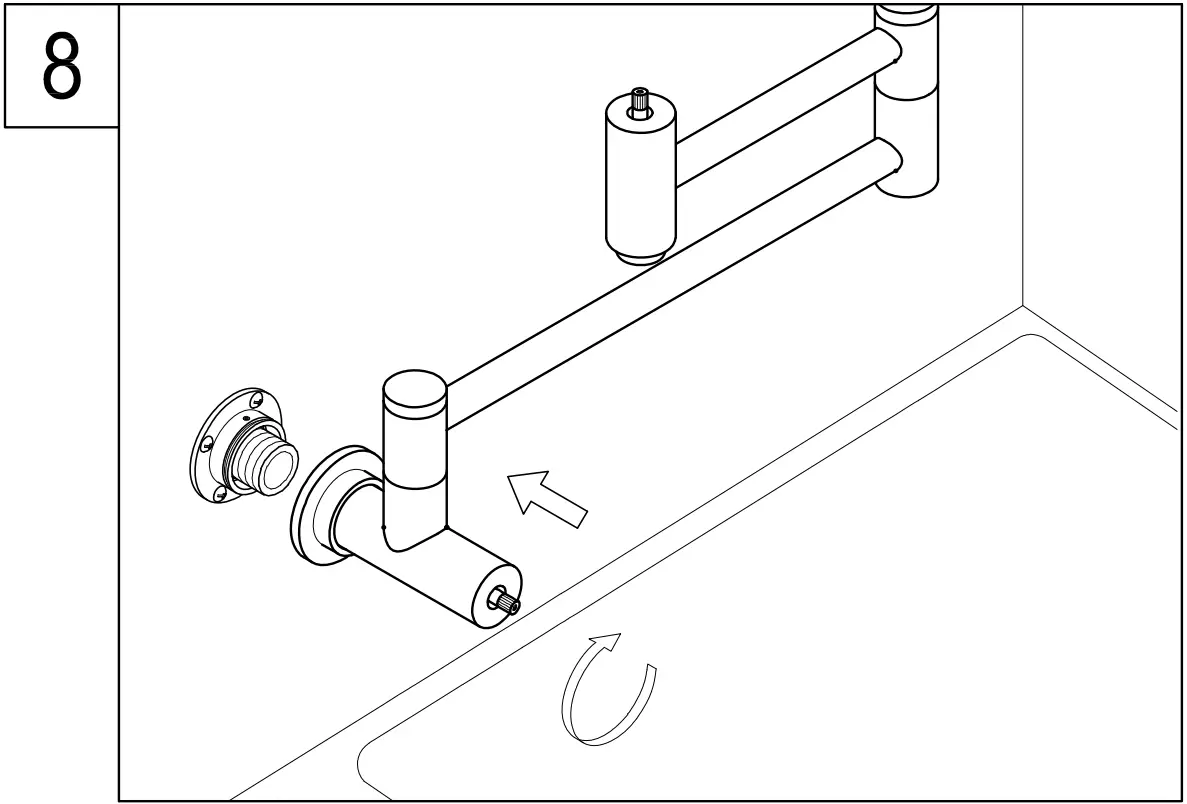 8