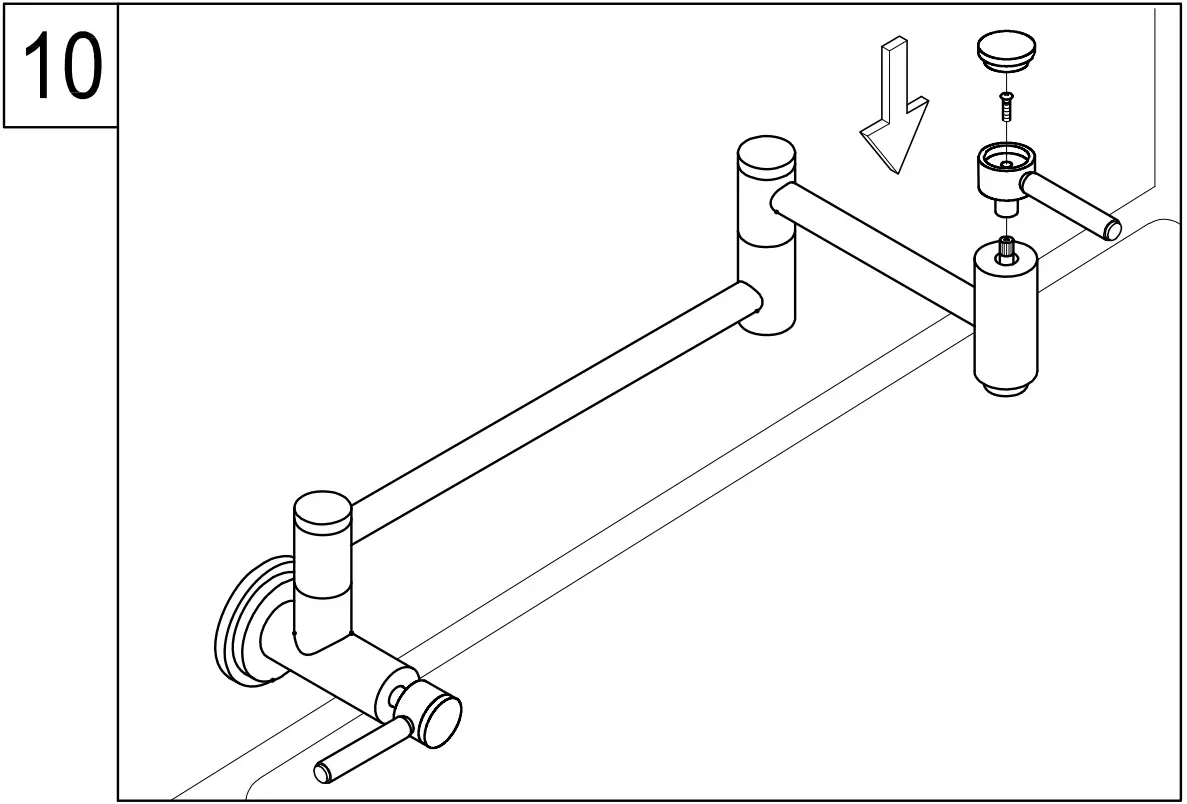 10