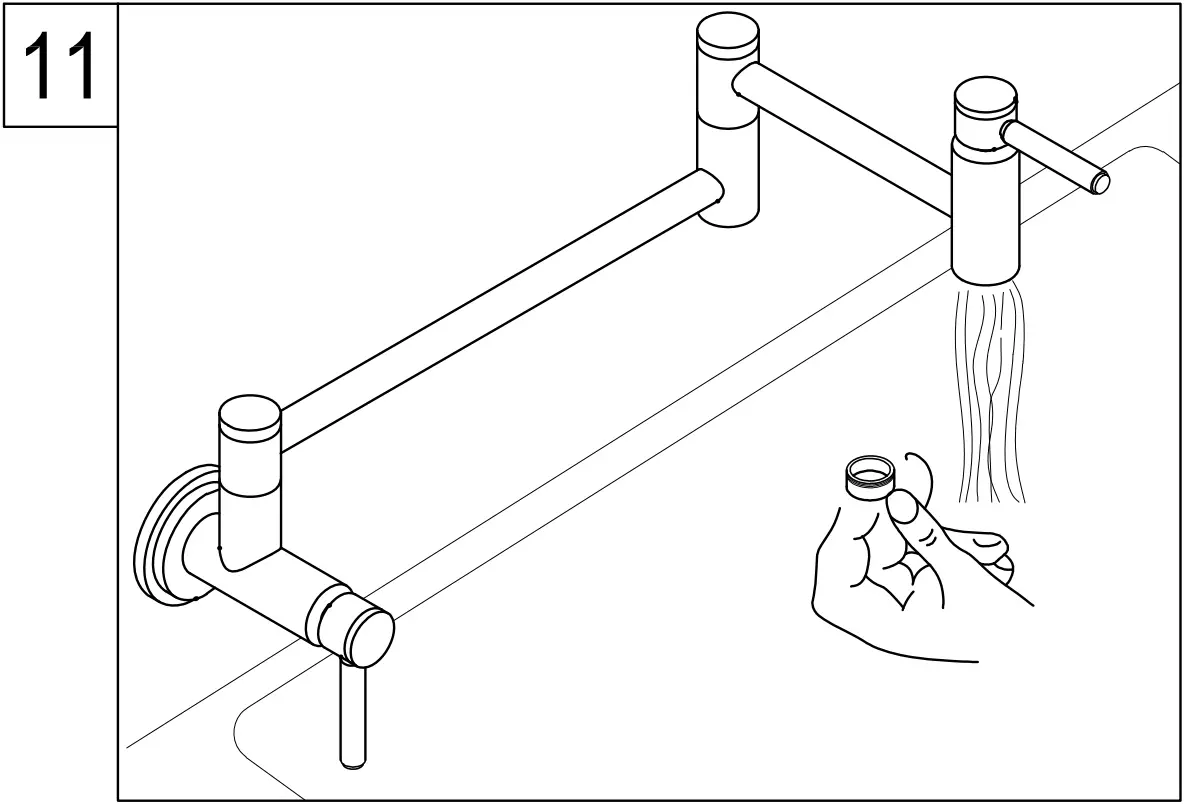 11