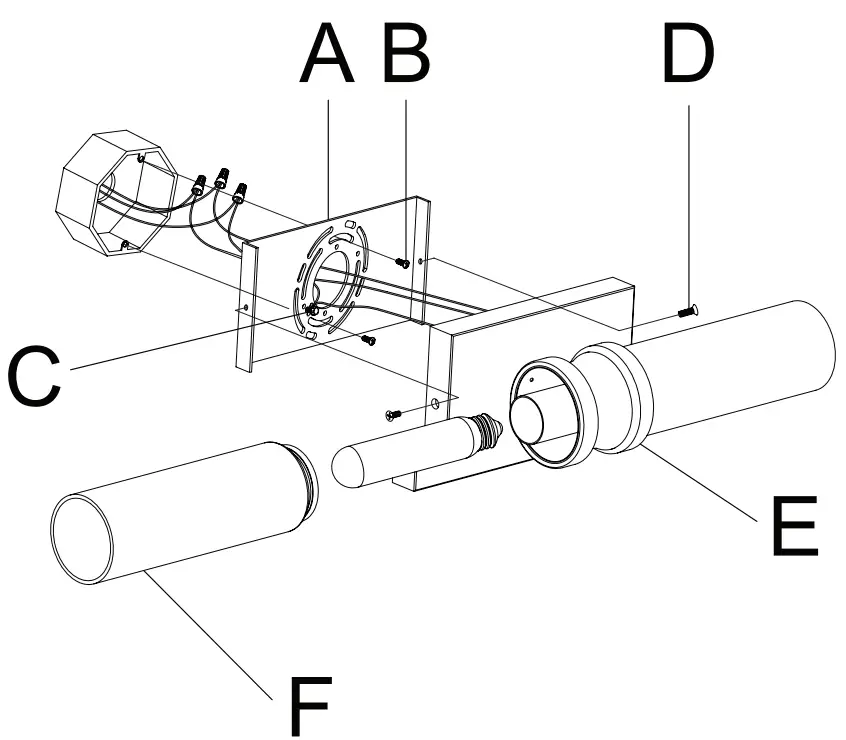 A
B
D
C
E
F