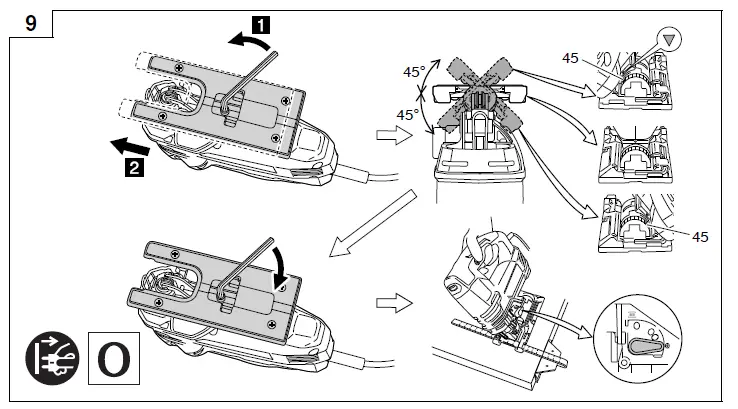 9

1

2

45°

45°

45

45

O