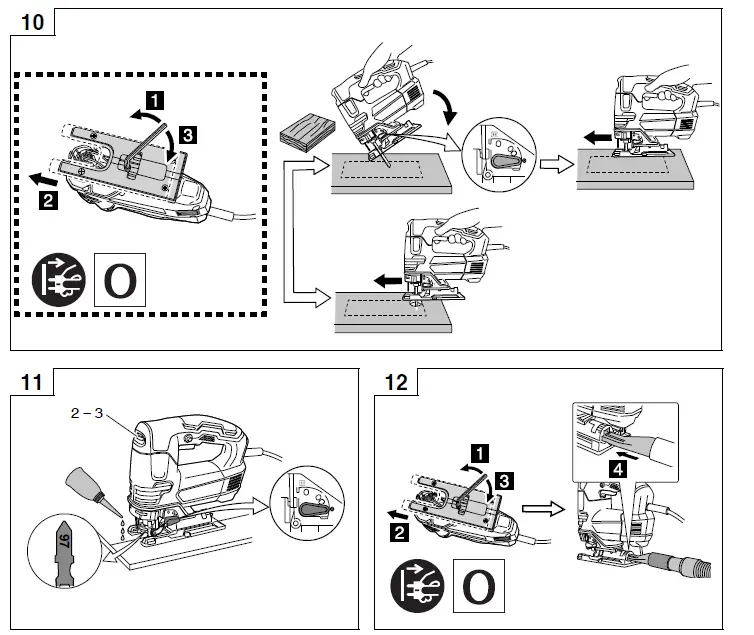 10

1

3

2

O

11

2 – 3

97

12

1

3

2

4

O