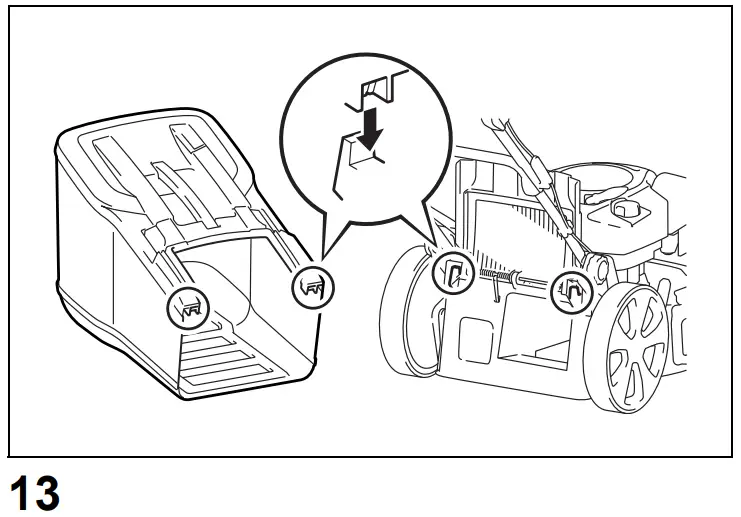 13