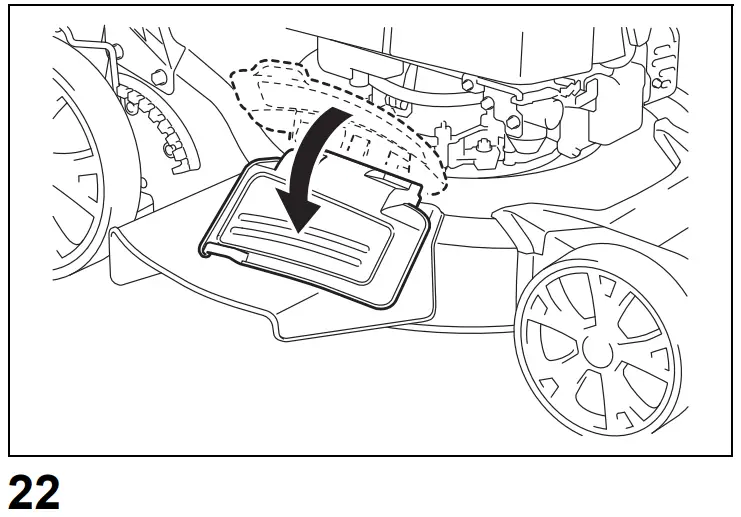 22