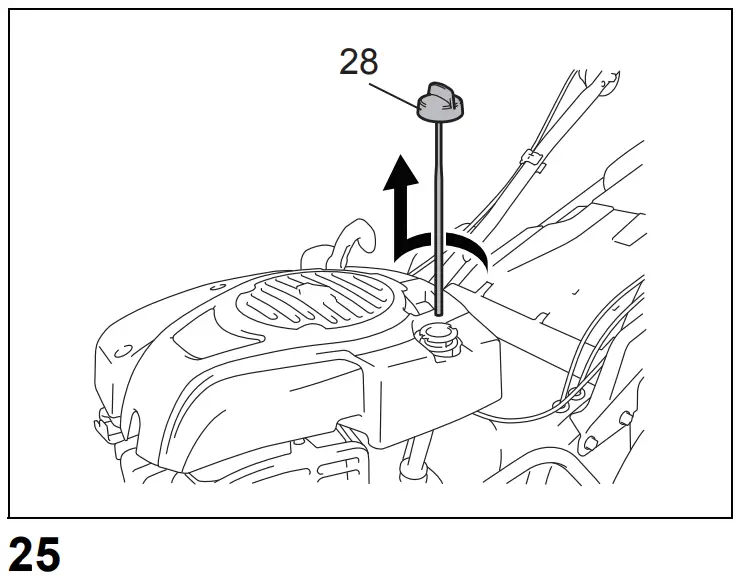 28

25