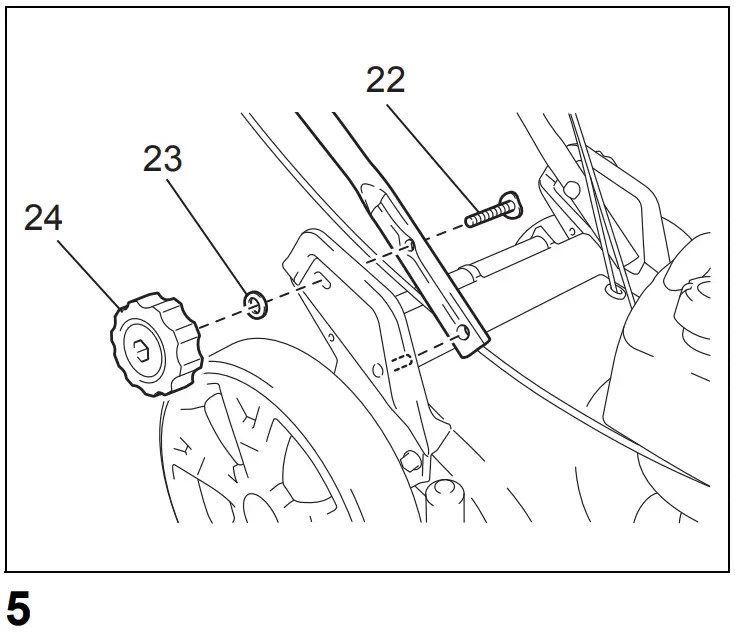 22
23
24
5