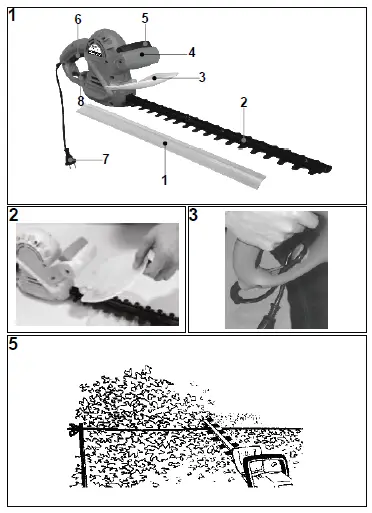 1
6
5
4
3
8
2
7
1

2

3

5