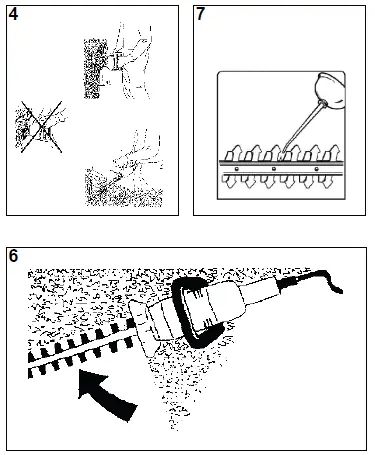 4

7

6