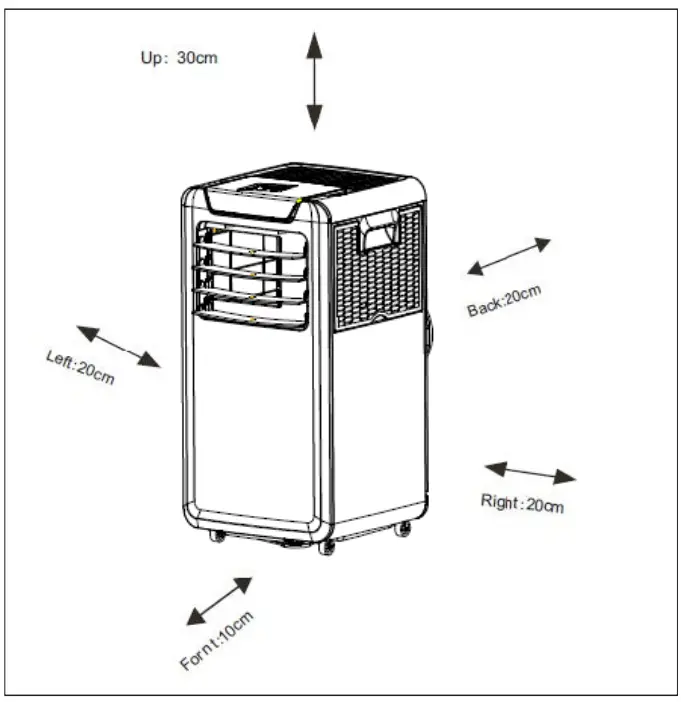 Up: 30cm

Back:20cm

Left:20cm

Right:20cm

Fornt:10cm