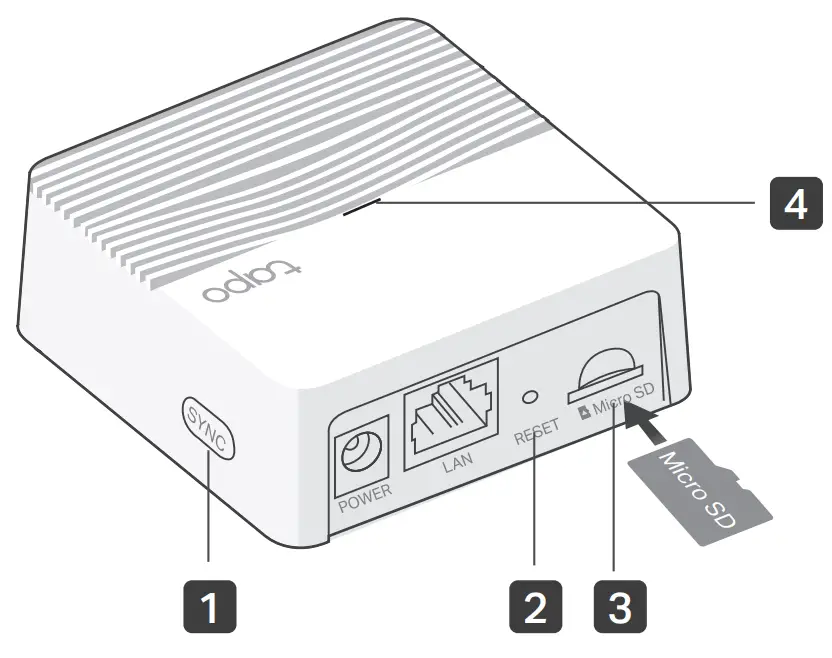 4
tapo
SYNC
POWER
LAN
RESET
Micro SD
Micro SD
1
2
3