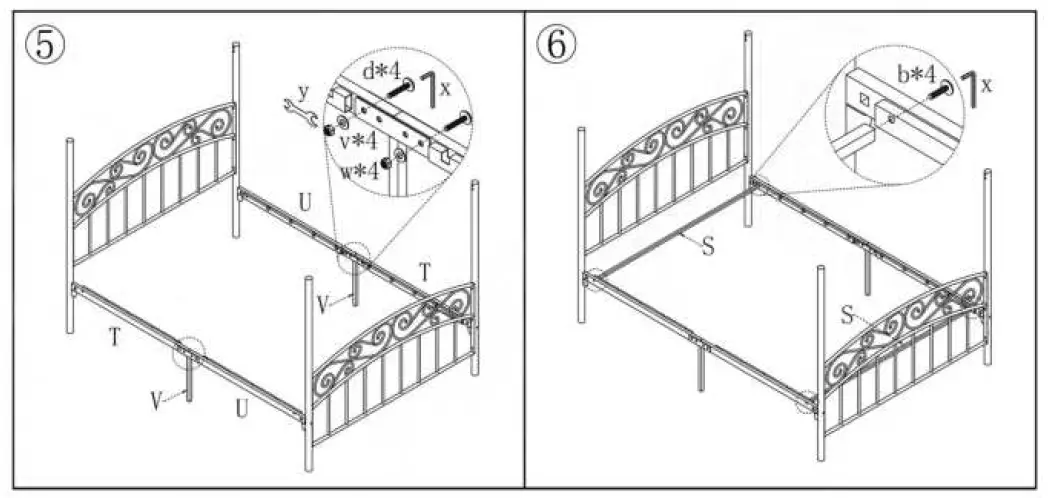 ⑤
d*4
x
y
v*4
w*4
U
T
V
T
V
U

⑥
b*4
x
S
S