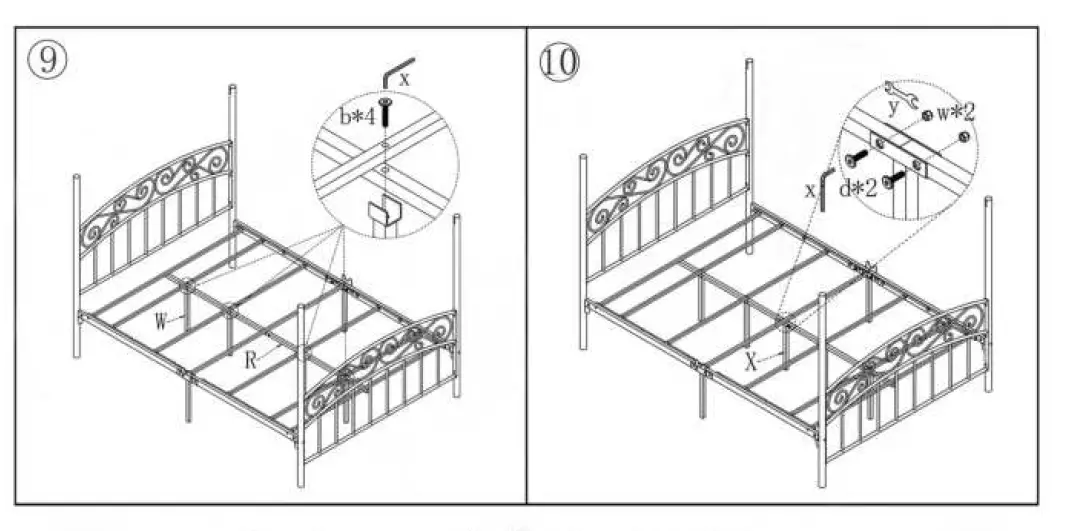 ⑨

x

b*4

W

R

⑩

y

w*2

x

d*2

X