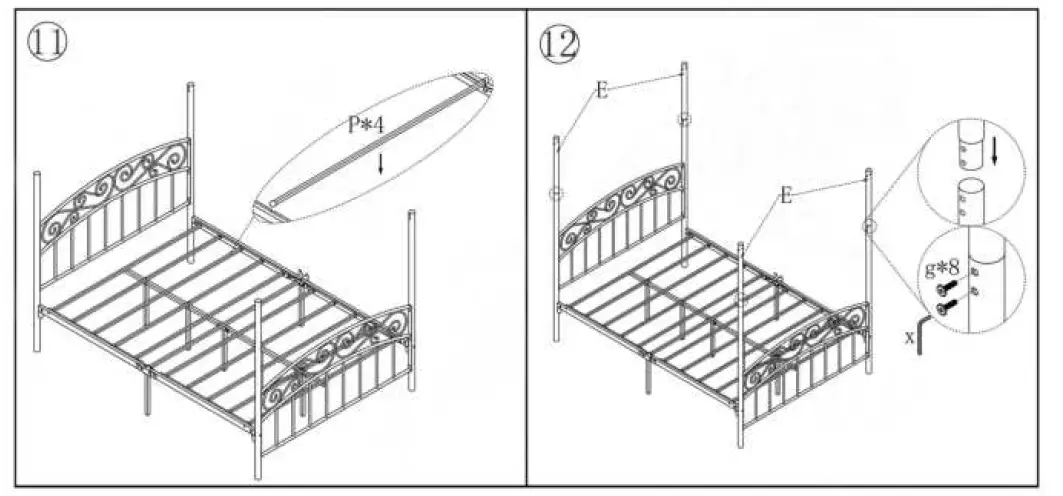 11

P*4

12

E

E

g*8

x