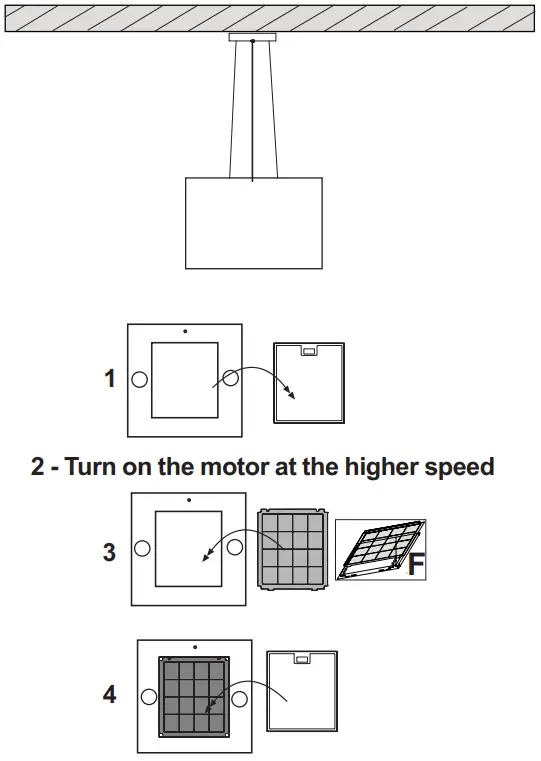 1

2 - Turn on the motor at the higher speed

3

F

4