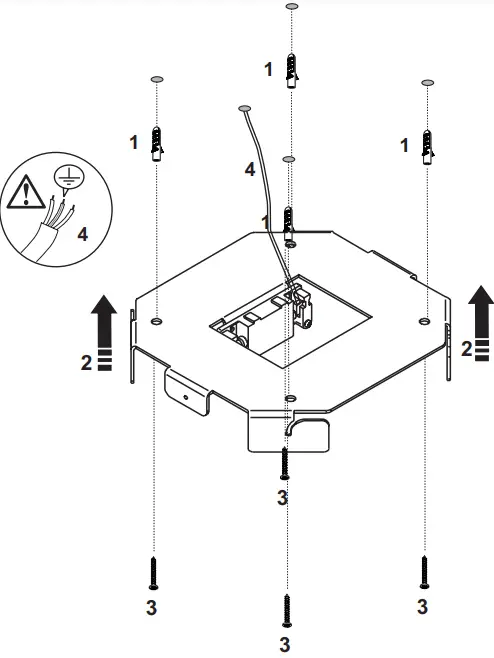 1
1
1
4
1
4
2
2
3
3
3
3