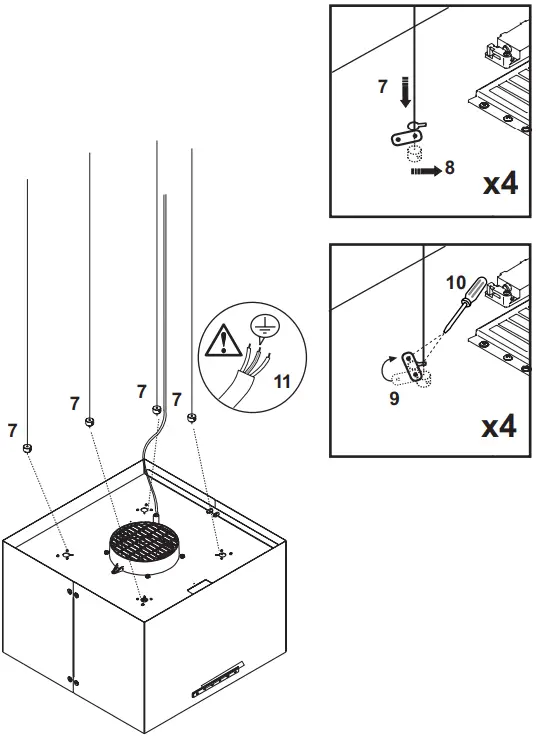 7
8
x4

10
9
x4

11

7
7
7
7