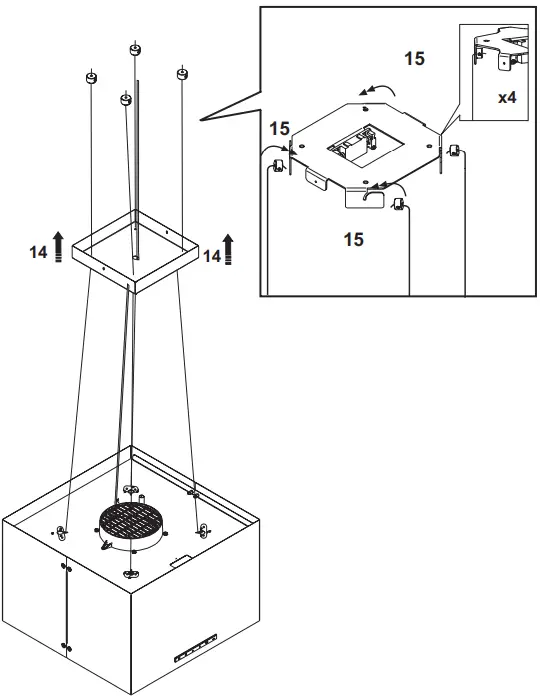 15

x4

15

15

14

14