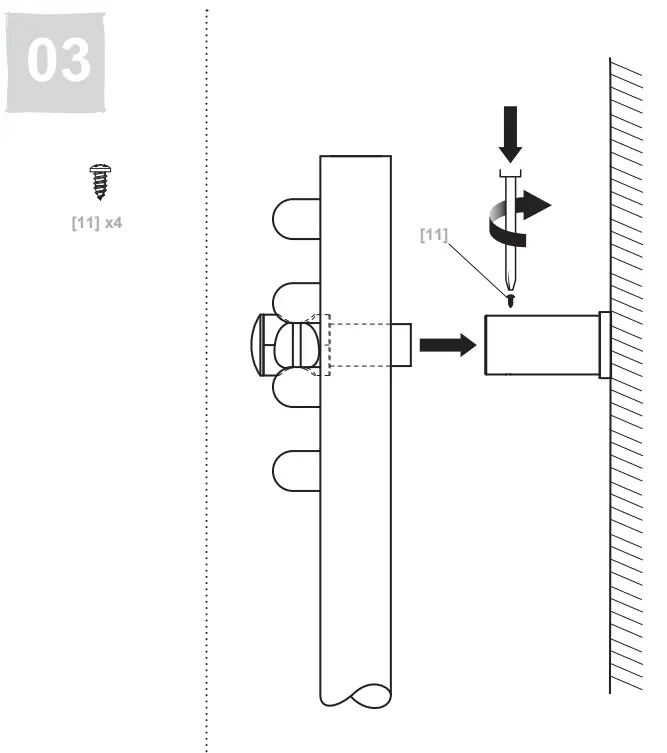 03

[11] x4

[11]