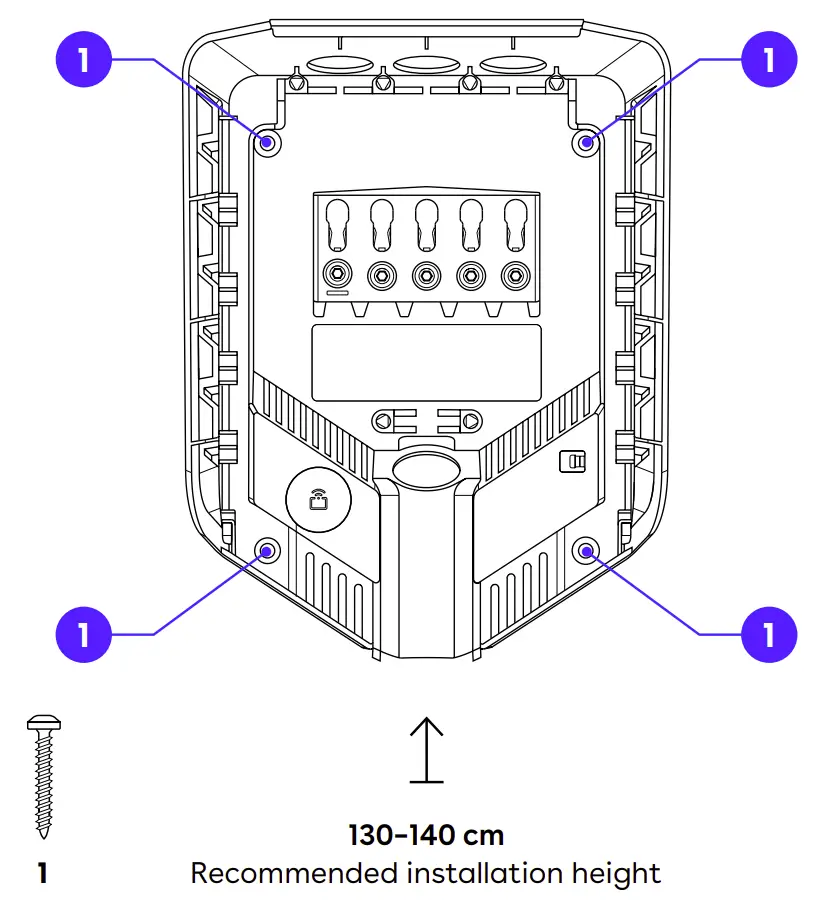 1

1

1

1

1

130–140 cm
Recommended installation height