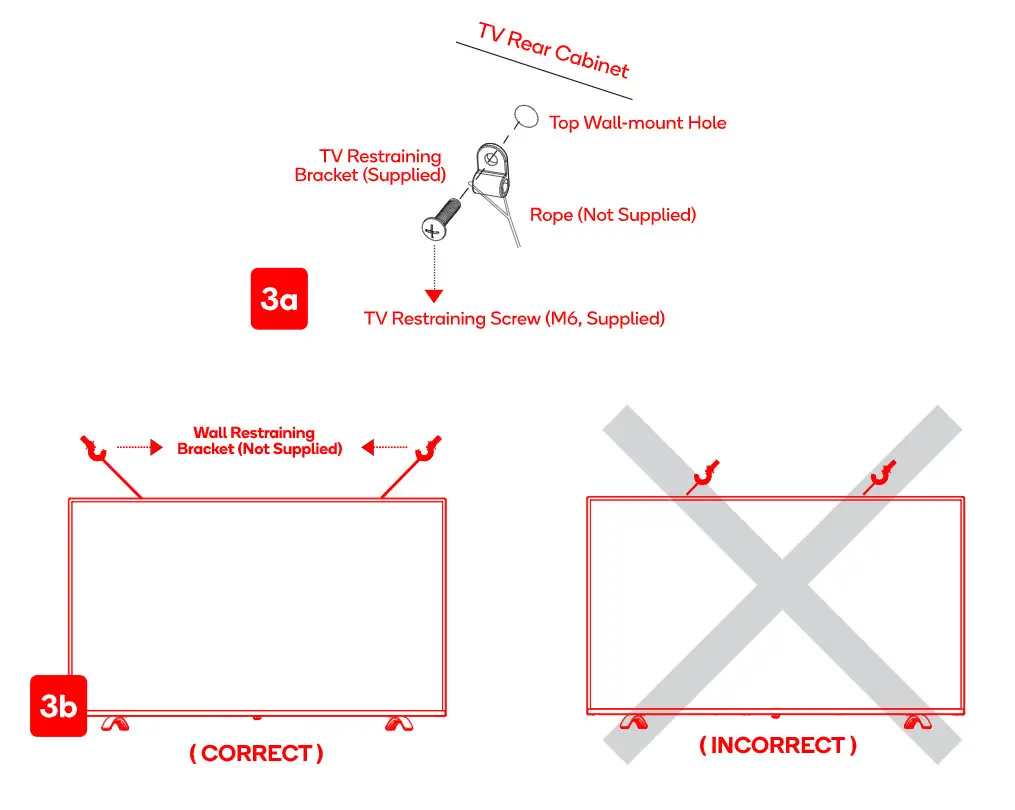 TV Rear Cabinet

Top Wall-mount Hole

TV Restraining Bracket (Supplied)

Rope (Not Supplied)

3a

TV Restraining Screw (M6, Supplied)

Wall Restraining Bracket (Not Supplied)

3b

( CORRECT )

( INCORRECT )