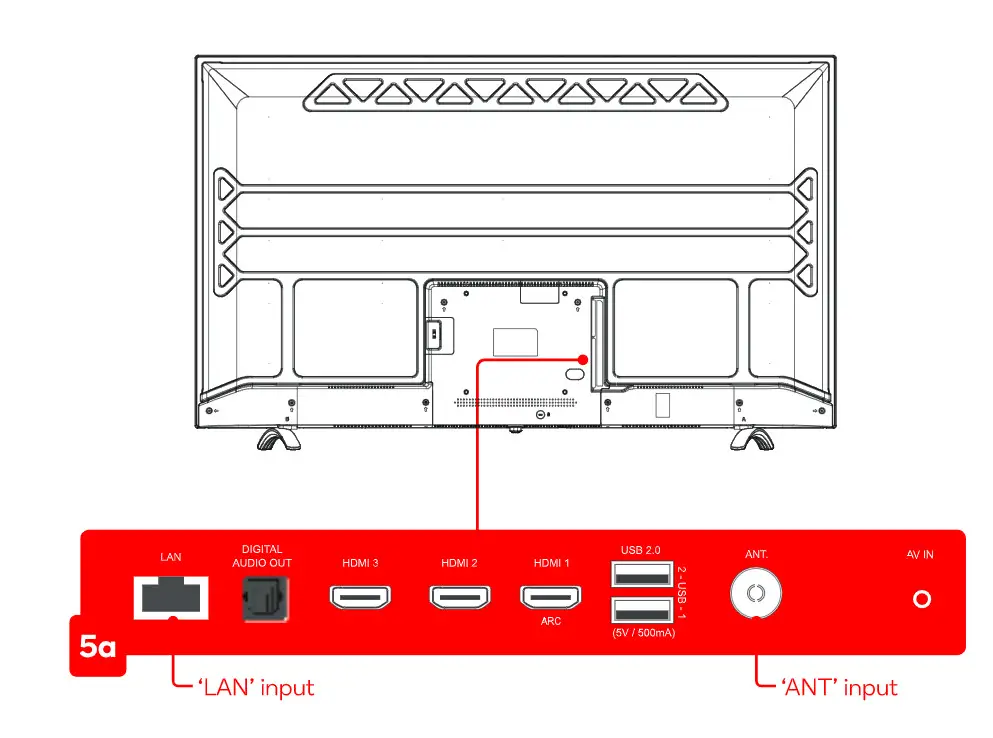 LAN
DIGITAL AUDIO OUT
HDMI 3
HDMI 2
HDMI 1
ARC
USB 2.0
2 - USB - 1
(5V / 500mA)
ANT.
AV IN
5a
'LAN' input
'ANT' input