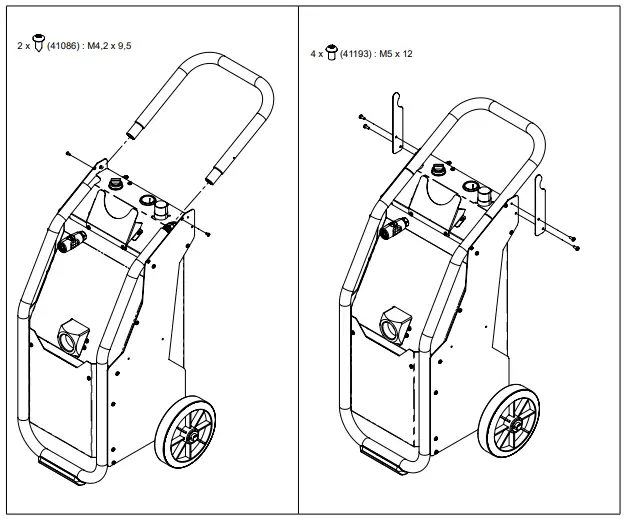 2 x (41086) : M4,2 x 9,5

4 x (41193) : M5 x 12