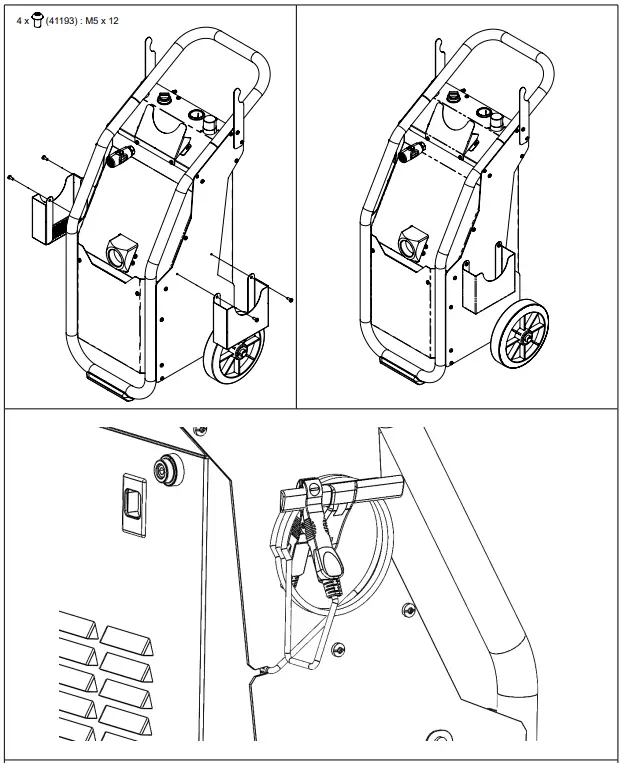 4 x (41193) : M5 x 12