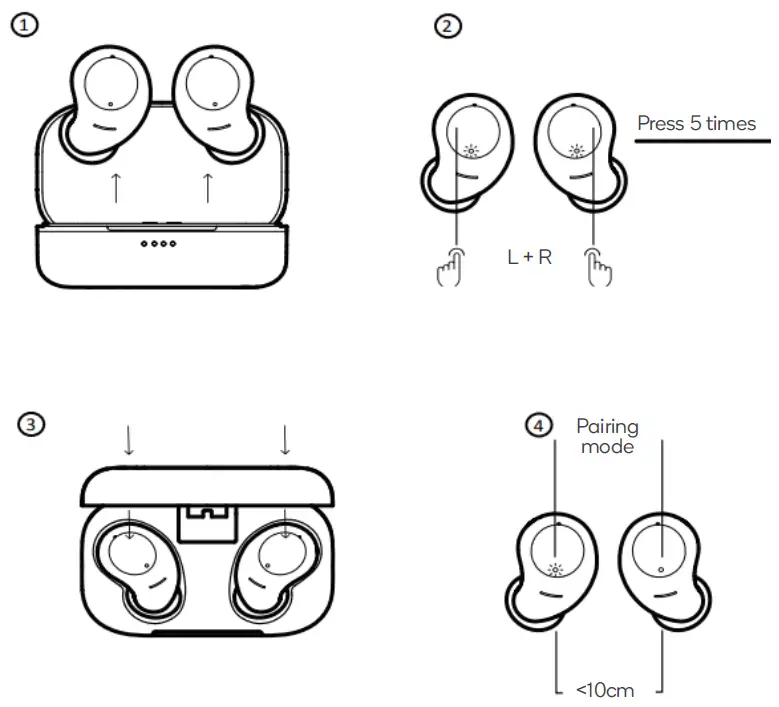 1

2

Press 5 times

L + R

3

4

Pairing mode

<10cm