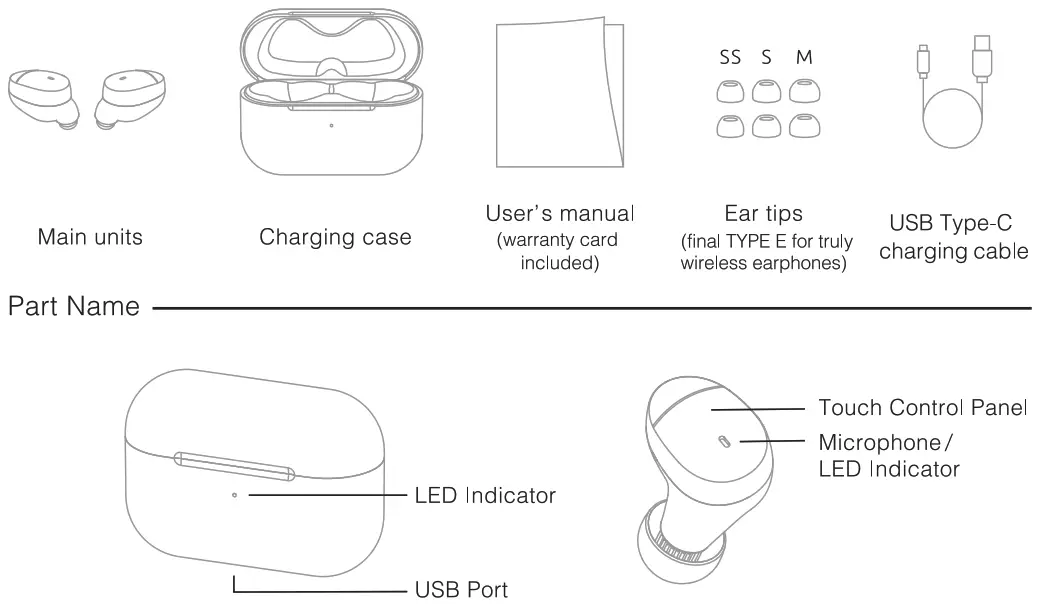 SS S M

Main units

Charging case

User's manual
(warranty card included)

Ear tips
(final TYPE E for truly wireless earphones)

USB Type-C charging cable

Part Name

LED Indicator

USB Port

Touch Control Panel

Microphone / LED Indicator