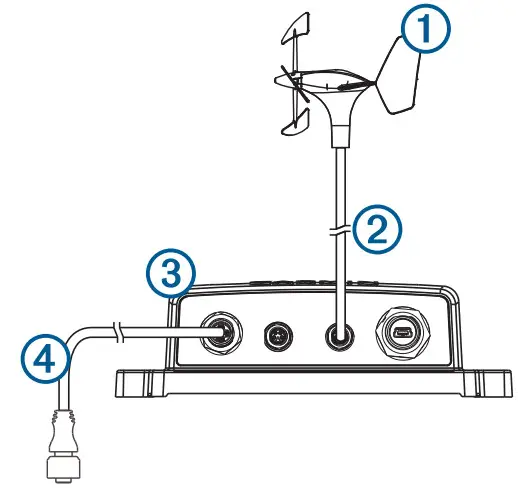 1
2
3
4