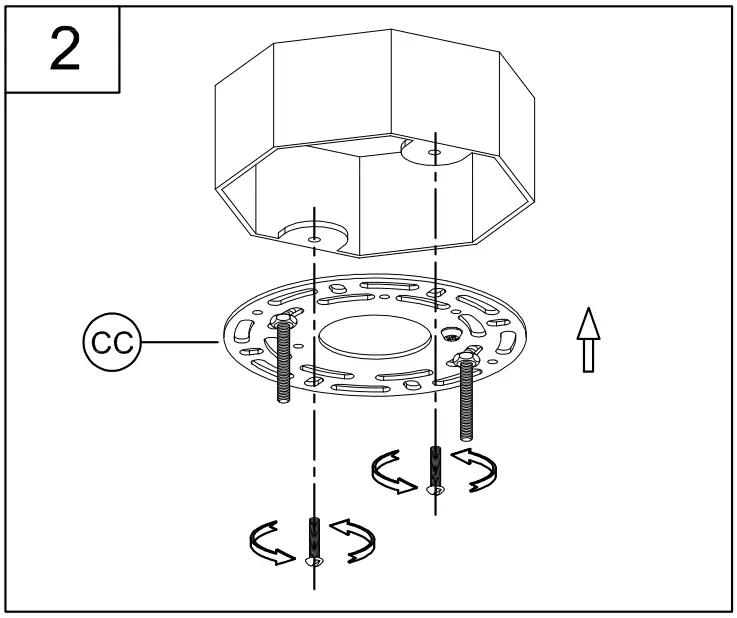 2

CC