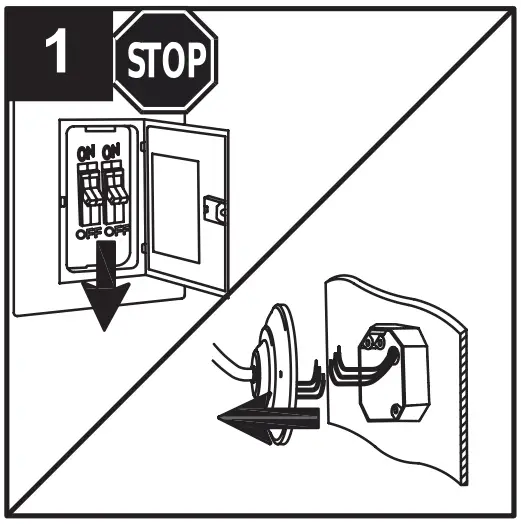 1
STOP
ON ON
OFF OFF