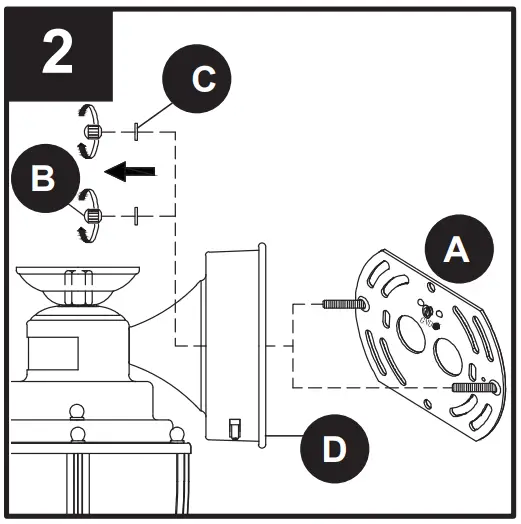 2

C

B

A

D