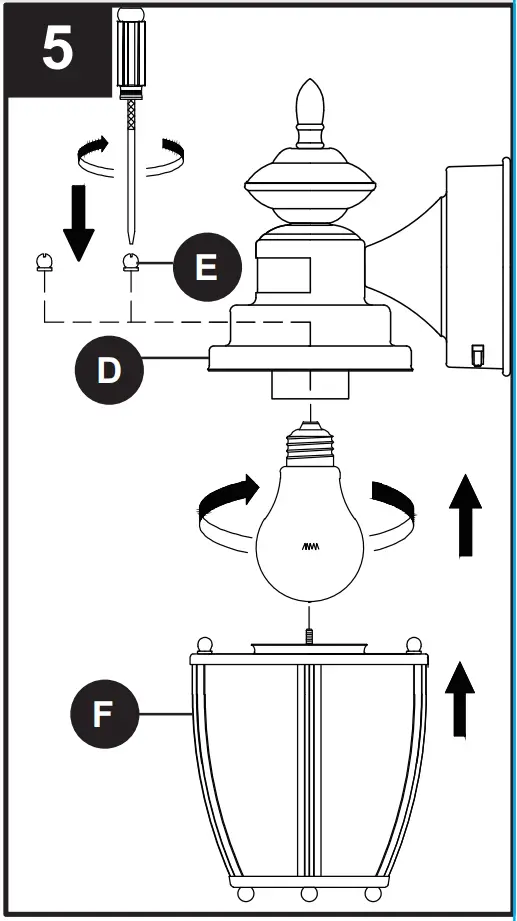 5

E

D

F